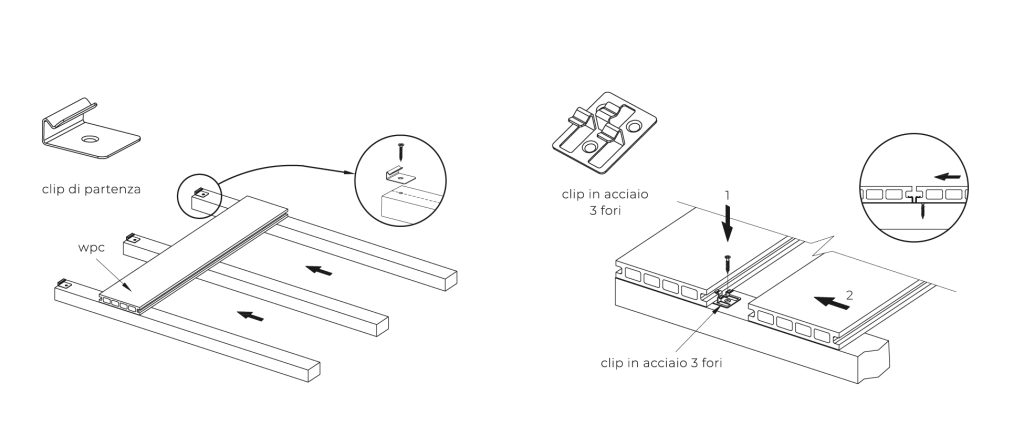 clip di partenza

wpc

clip in acciaio
3 fori

1

2

clip in acciaio 3 fori